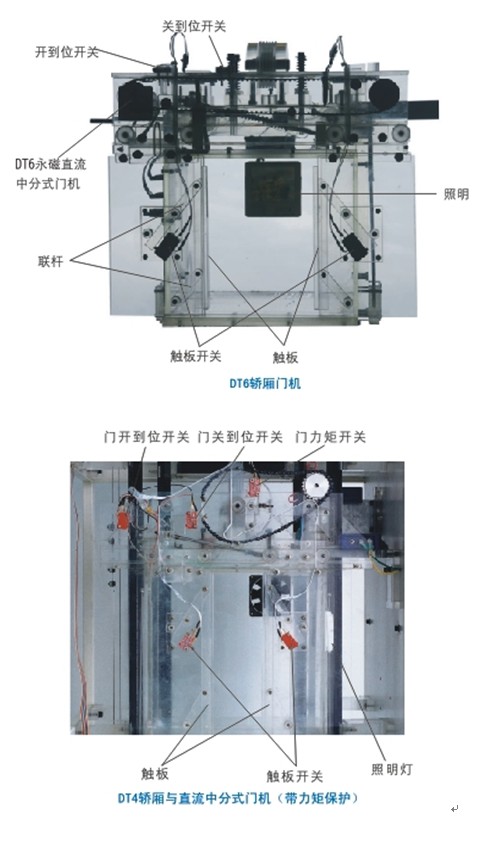 关到位开关
开到位开关
DT6永磁直流中分式门机
照明
联杆
触板开关
触板
DT6轿厢门机

门开到位开关 门关到位开关 门力矩开关
触板
触板开关
照明灯
DT4轿厢与直流中分式门机（带力矩保护）